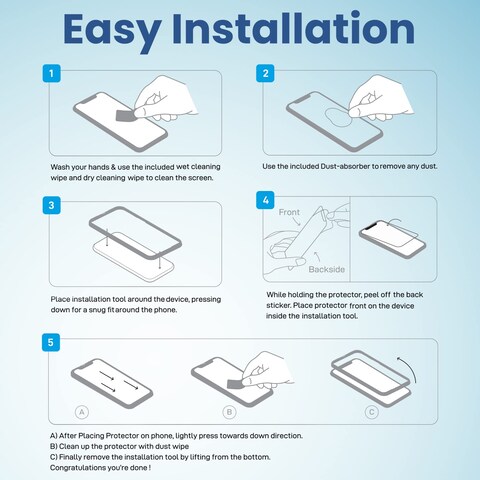 Easy Installation

1

Wash your hands & use the included wet cleaning wipe and dry cleaning wipe to clean the screen.

2

Use the included Dust-absorber to remove any dust.

3

Place installation tool around the device, pressing down for a snug fit around the phone.

4

Front

Backside

While holding the protector, peel off the back sticker. Place protector front on the device inside the installation tool.

5

A

B

C

A) After Placing Protector on phone, lightly press towards down direction.
B) Clean up the protector with dust wipe
C) Finally remove the installation tool by lifting from the bottom.
Congratulations you're done !