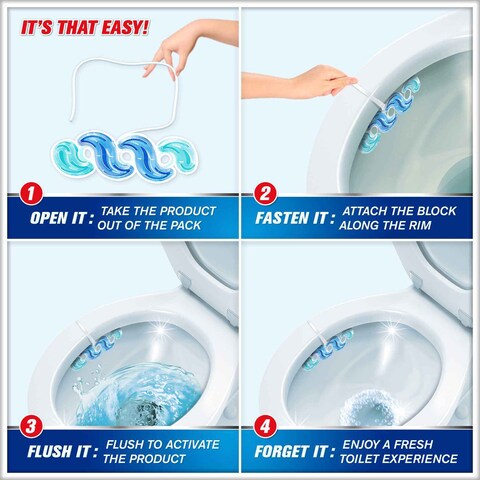 IT'S THAT EASY!

1
OPEN IT : TAKE THE PRODUCT OUT OF THE PACK

2
FASTEN IT : ATTACH THE BLOCK ALONG THE RIM

3
FLUSH IT : FLUSH TO ACTIVATE THE PRODUCT

4
FORGET IT : ENJOY A FRESH TOILET EXPERIENCE