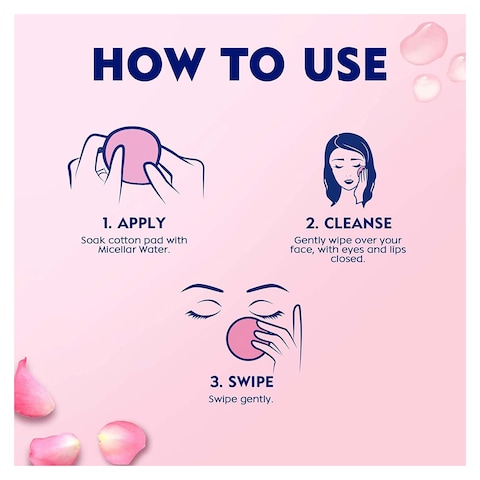 HOW TO USE

1. APPLY
Soak cotton pad with Micellar Water.

2. CLEANSE
Gently wipe over your face, with eyes and lips closed.

3. SWIPE
Swipe gently.