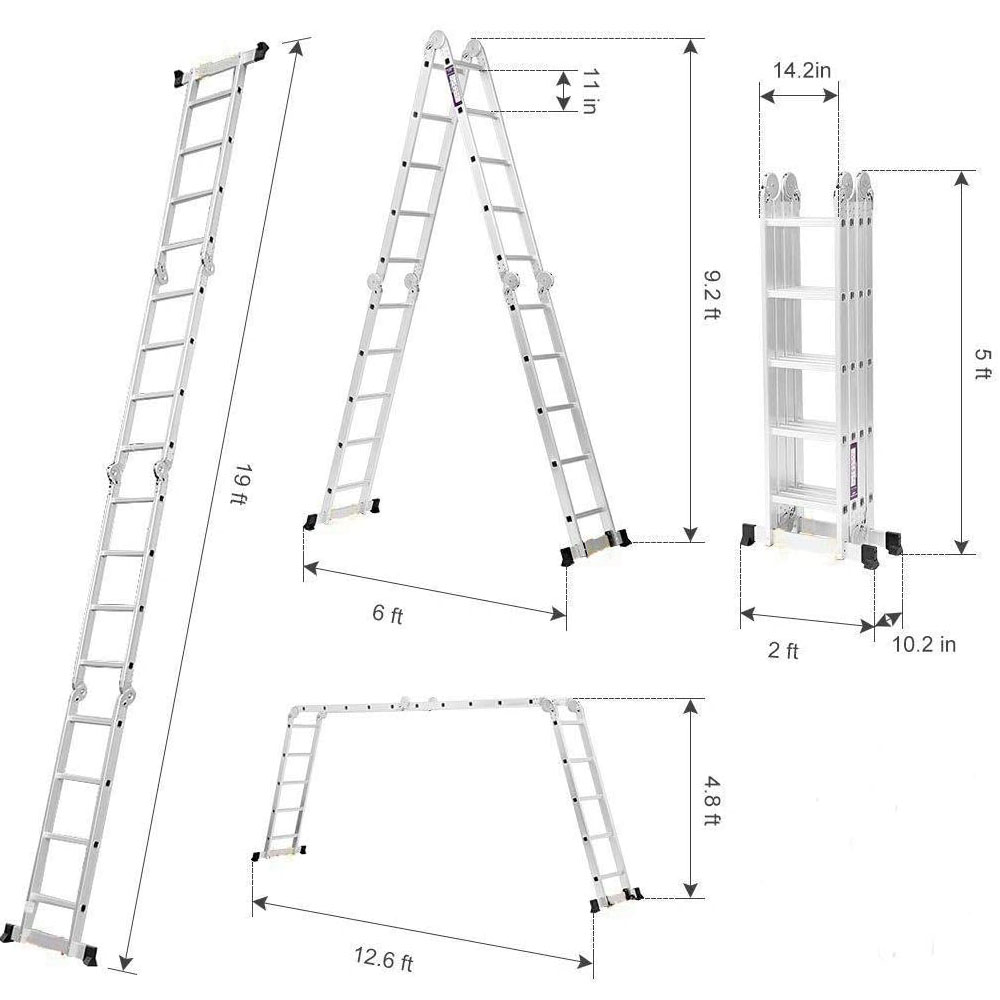 19 ft

11 in

9.2 ft

6 ft

14.2in

5 ft

2 ft

10.2 in

4.8 ft

12.6 ft