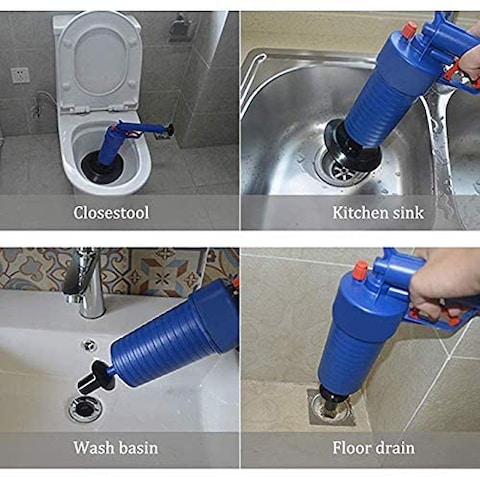 Closestool

Kitchen sink

Wash basin

Floor drain