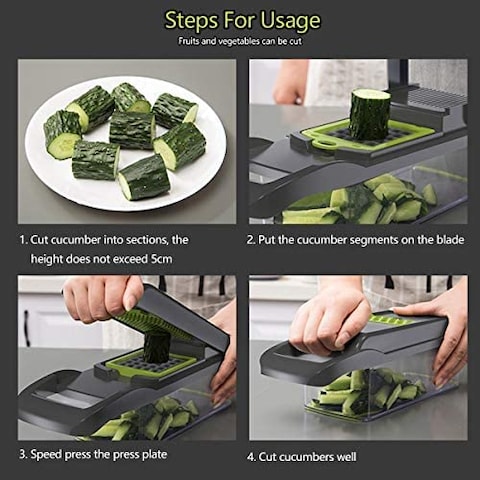 Steps For Usage

Fruits and vegetables can be cut

1. Cut cucumber into sections, the height does not exceed 5cm

2. Put the cucumber segments on the blade

3. Speed press the press plate

4. Cut cucumbers well