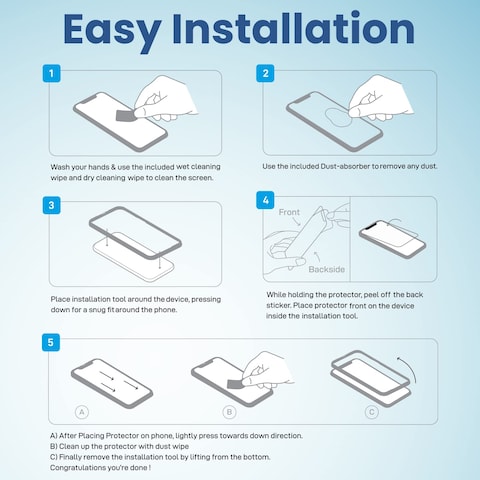 Easy Installation

1

Wash your hands & use the included wet cleaning wipe and dry cleaning wipe to clean the screen.

2

Use the included Dust-absorber to remove any dust.

3

Place installation tool around the device, pressing down for a snug fit around the phone.

4

Front

Backside

While holding the protector, peel off the back sticker. Place protector front on the device inside the installation tool.

5

A

B

C

A) After Placing Protector on phone, lightly press towards down direction.
B) Clean up the protector with dust wipe
C) Finally remove the installation tool by lifting from the bottom.
Congratulations you're done !